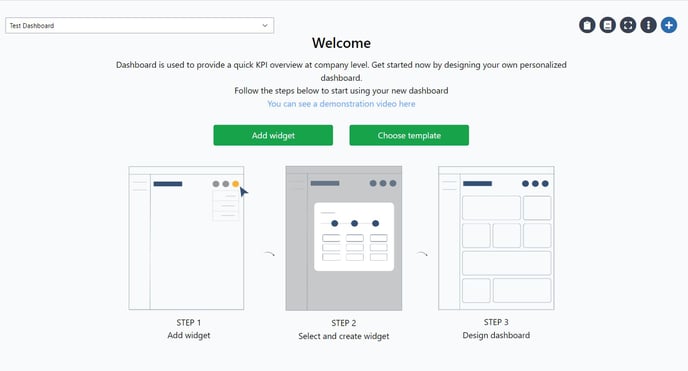 Test Dashboard

Welcome

Dashboard is used to provide a quick KPI overview at company level. Get started now by designing your own personalized dashboard.
Follow the steps below to start using your new dashboard
You can see a demonstration video here

Add widget

Choose template

STEP 1
Add widget

STEP 2
Select and create widget

STEP 3
Design dashboard